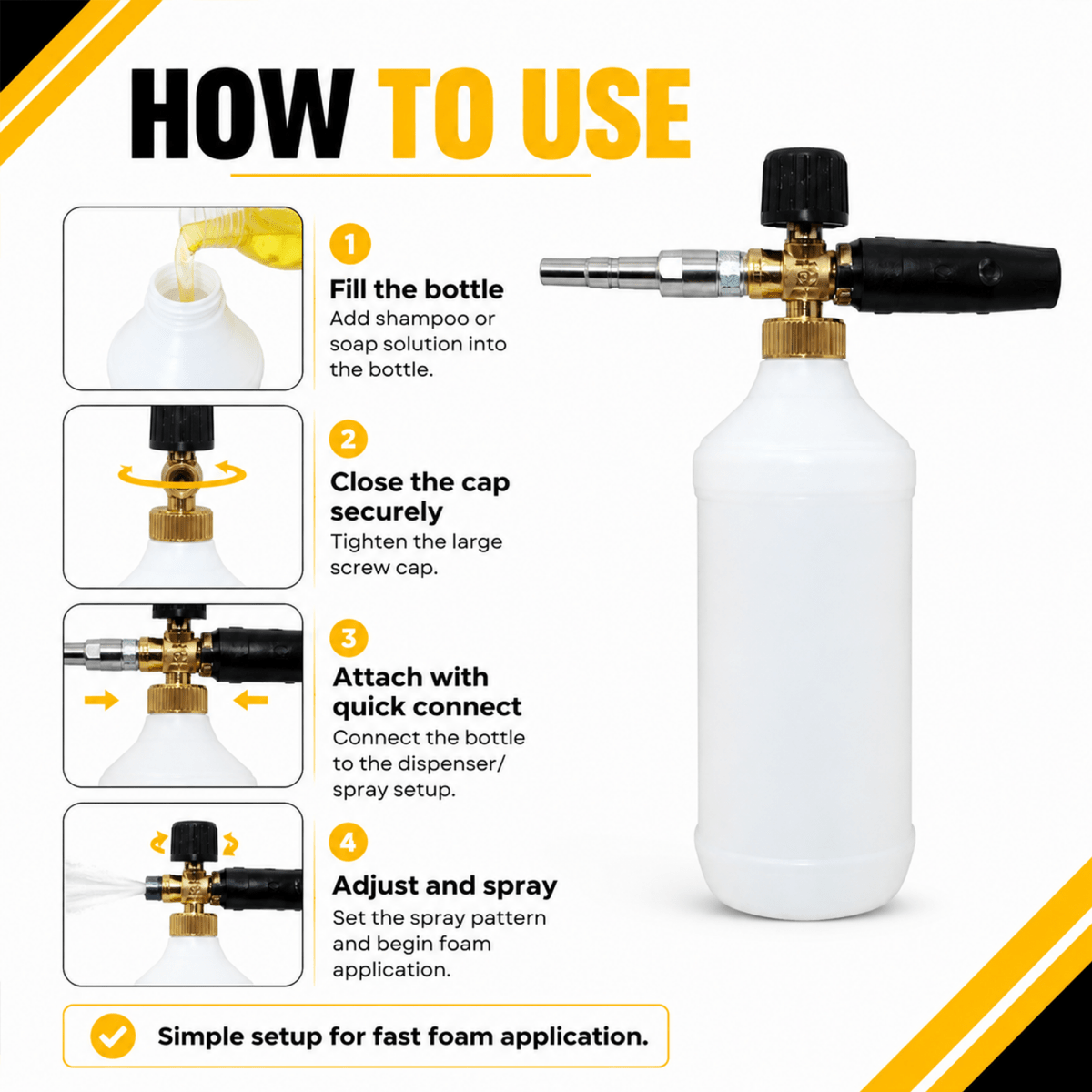 HOW TO USE

1

Fill the bottle
Add shampoo or soap solution into the bottle.

2

Close the cap securely
Tighten the large screw cap.

3

Attach with quick connect
Connect the bottle to the dispenser/ spray setup.

4

Adjust and spray
Set the spray pattern and begin foam application.

Simple setup for fast foam application.