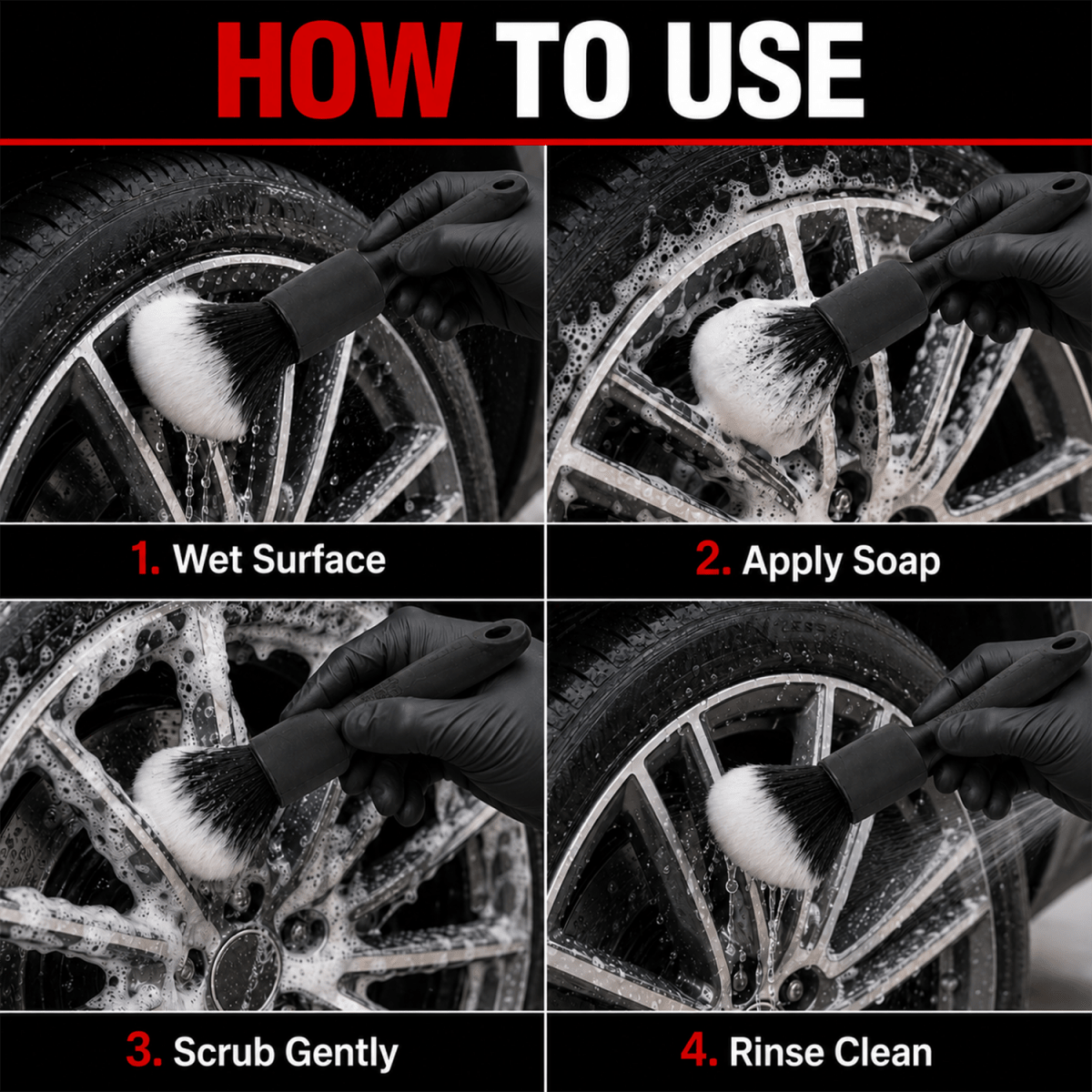 HOW TO USE

1. Wet Surface

2. Apply Soap

3. Scrub Gently

4. Rinse Clean