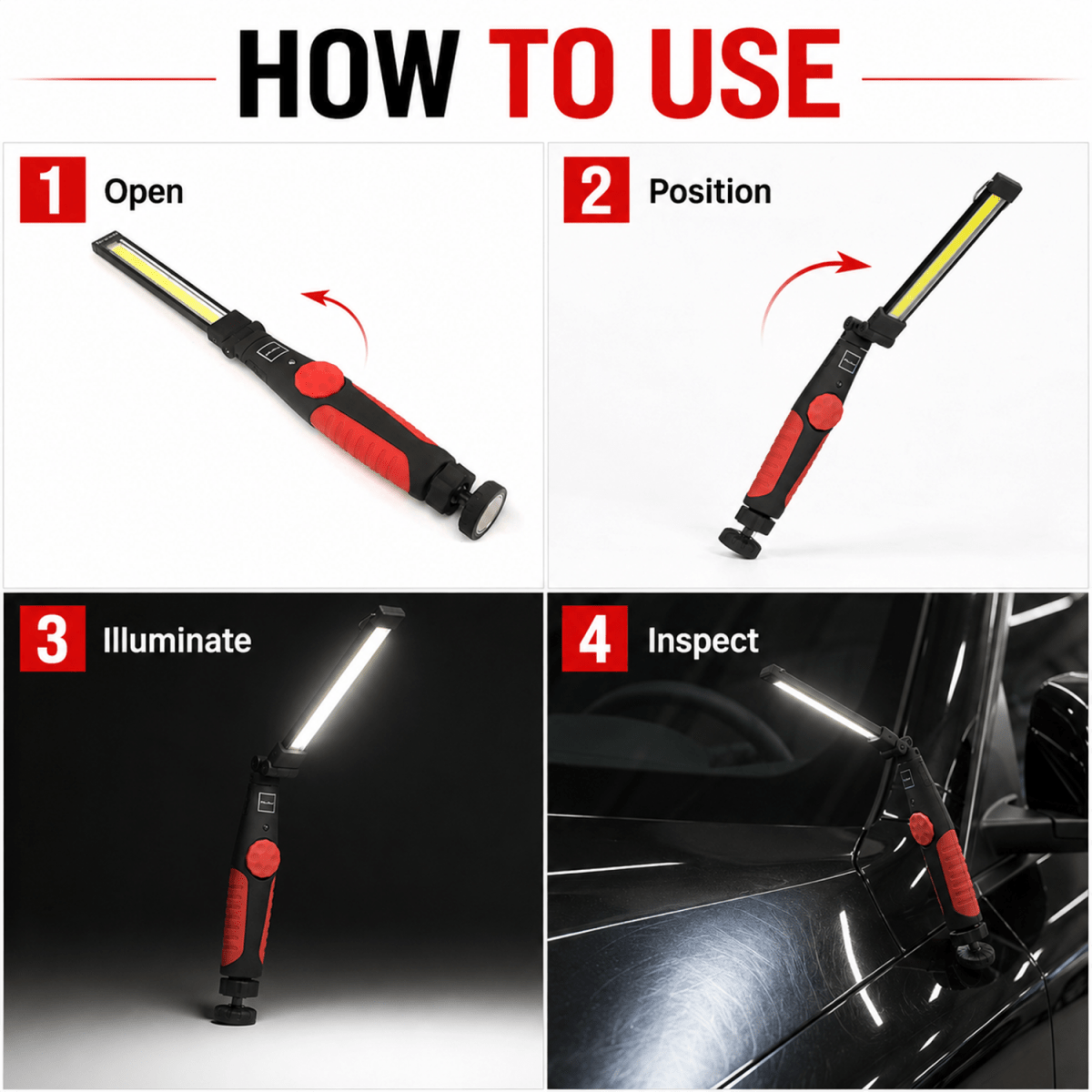 HOW TO USE

1 Open

2 Position

3 Illuminate

4 Inspect