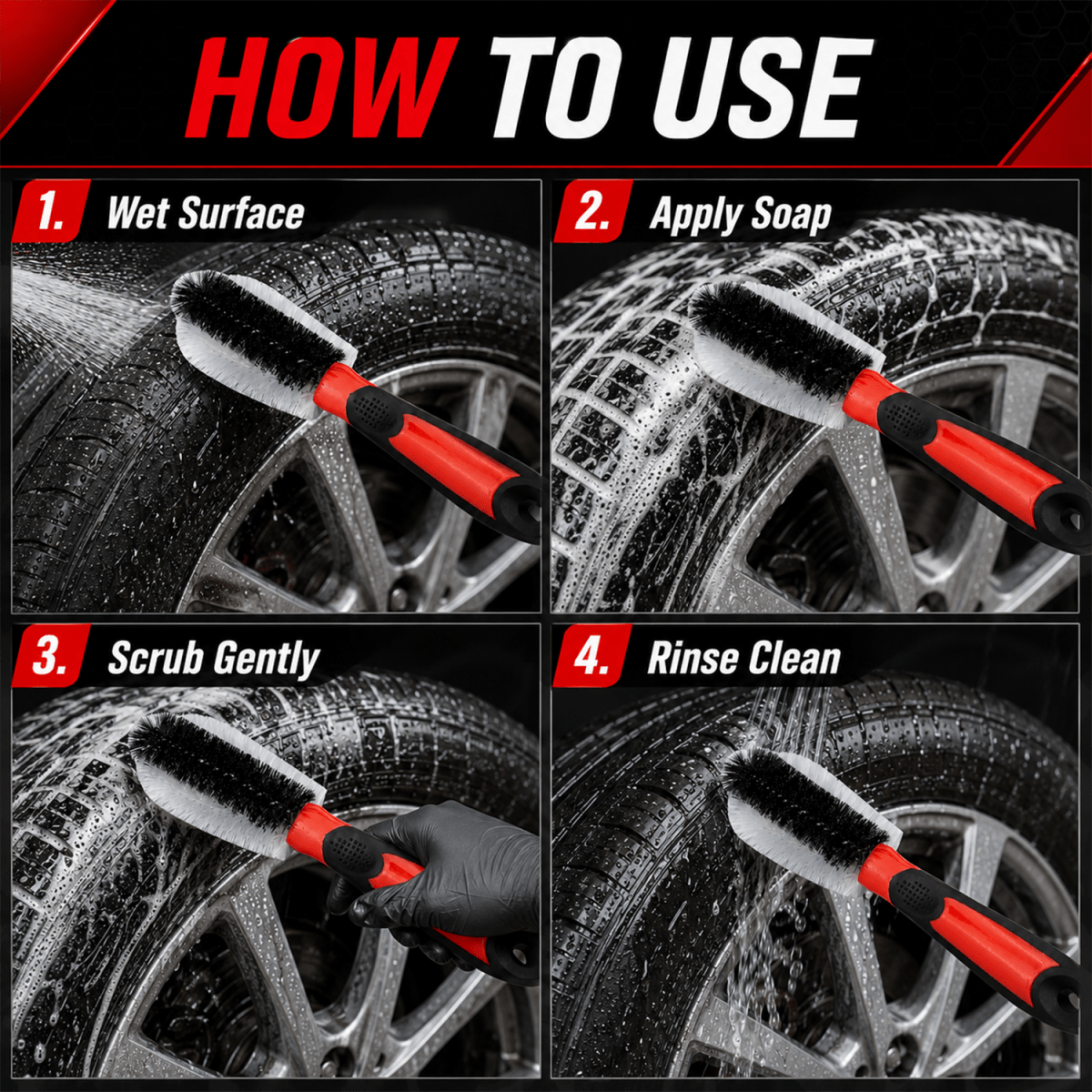 HOW TO USE

1. Wet Surface

2. Apply Soap

3. Scrub Gently

4. Rinse Clean