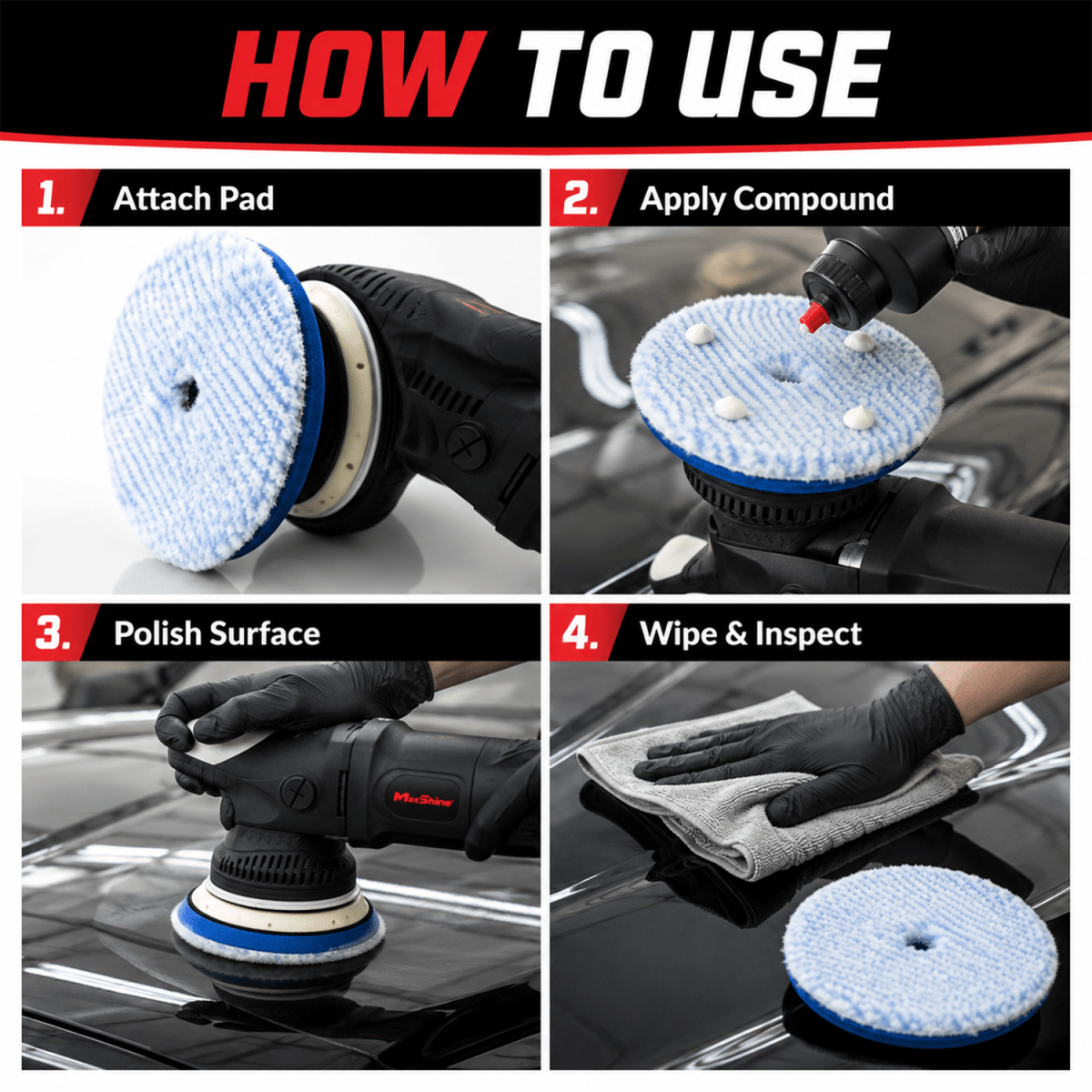 HOW TO USE

1. Attach Pad

2. Apply Compound

3. Polish Surface

MaxShine

4. Wipe & Inspect