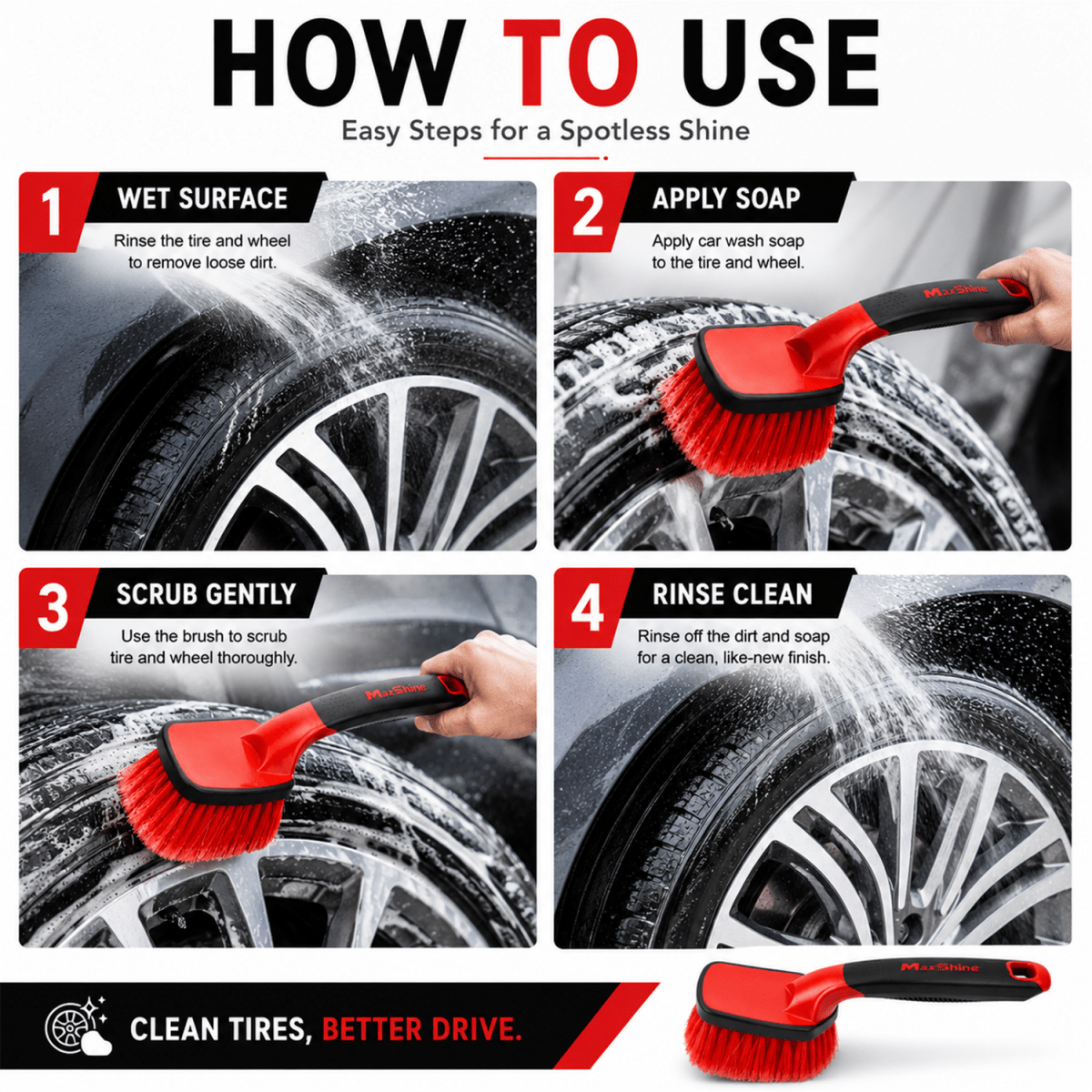 HOW TO USE

Easy Steps for a Spotless Shine

1 WET SURFACE

Rinse the tire and wheel to remove loose dirt.

2 APPLY SOAP

Apply car wash soap to the tire and wheel.

MaxShine

3 SCRUB GENTLY

Use the brush to scrub tire and wheel thoroughly.

MaxShine

4 RINSE CLEAN

Rinse off the dirt and soap for a clean, like-new finish.

CLEAN TIRES, BETTER DRIVE.

MaxShine